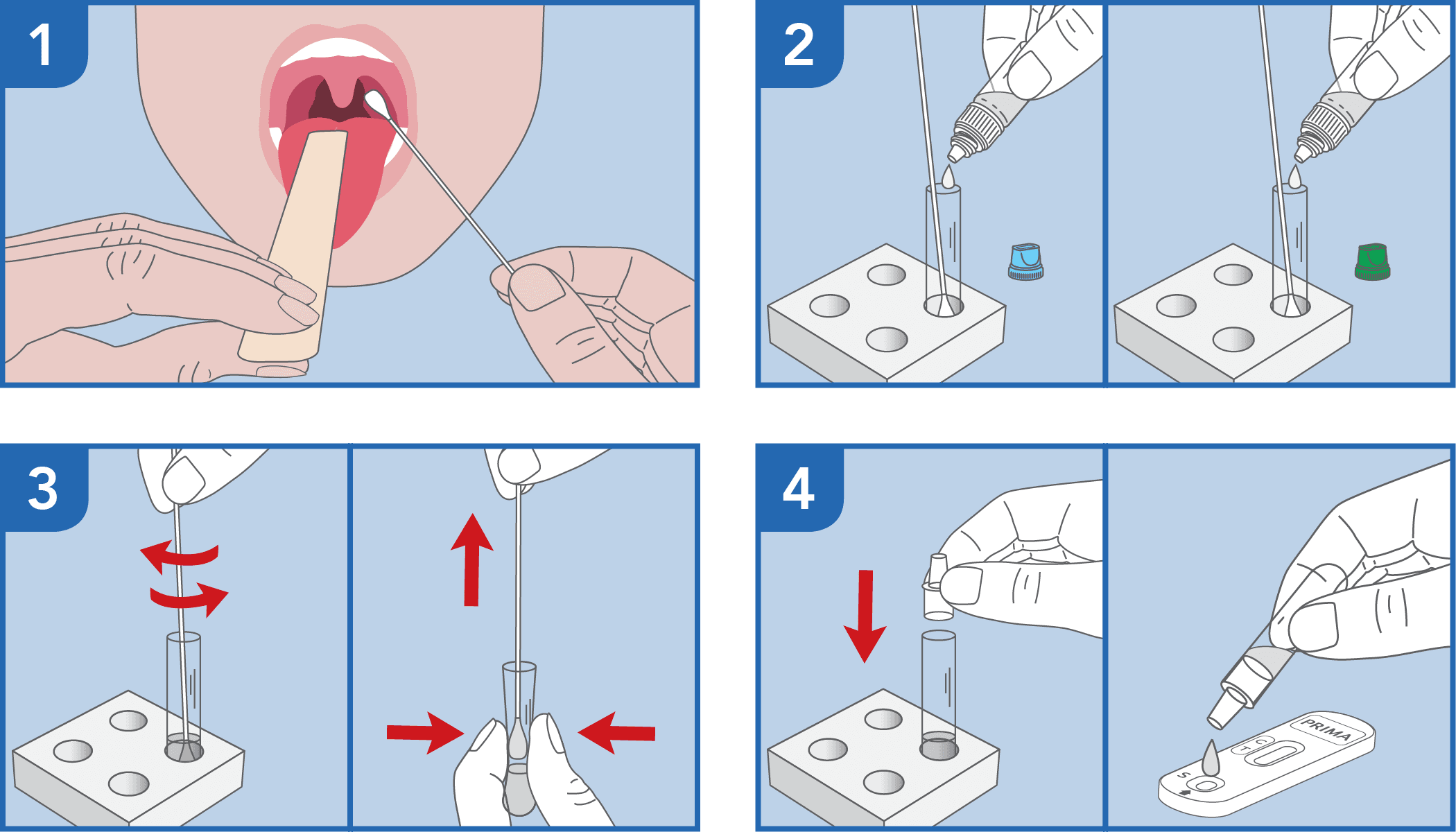 1

2

3

4

PRIMA

C
T

S